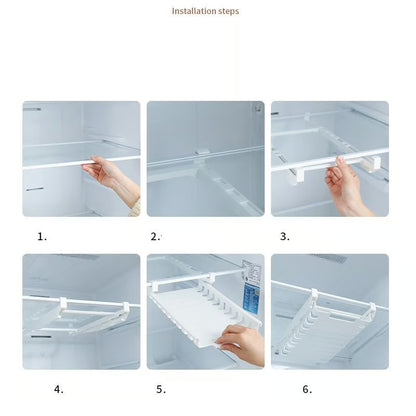 Installation steps

1.

2.

3.

4.

5.

6.