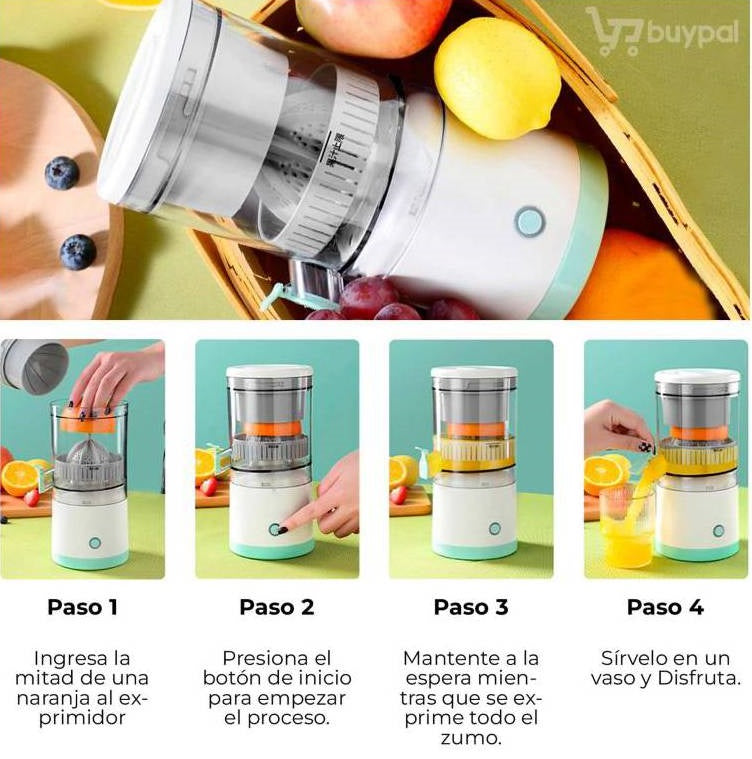 buypal

Paso 1

Ingresa la mitad de una naranja al exprimidor

Paso 2

Presiona el botón de inicio para empezar el proceso.

Paso 3

Mantente a la espera mientras que se exprime todo el zumo.

Paso 4

Sírvelo en un vaso y Disfruta.